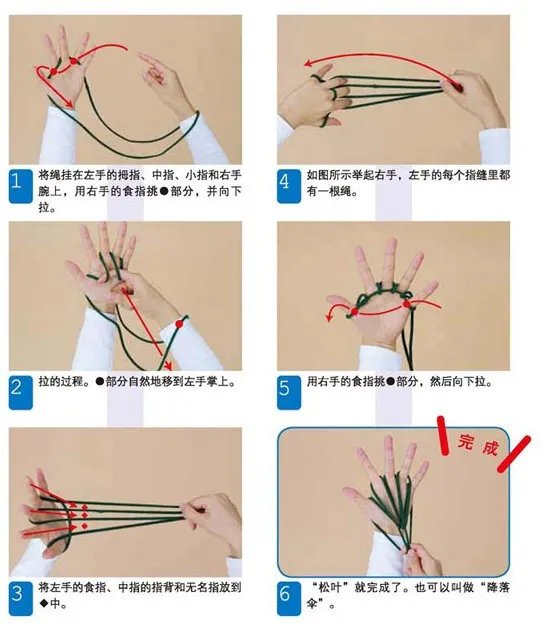 1 将绳挂在左手的拇指、中指、小指和右手腕上，用右手的食指挑●部分，并向下拉。

2 拉的过程。●部分自然地移到左手掌上。

3 将左手的食指、中指的指背和无名指放到◆中。

4 如图所示举起右手，左手的每个指缝里都有一根绳。

5 用右手的食指挑●部分，然后向下拉。

完成

6 “松叶”就完成了。也可以叫做“降落伞”。